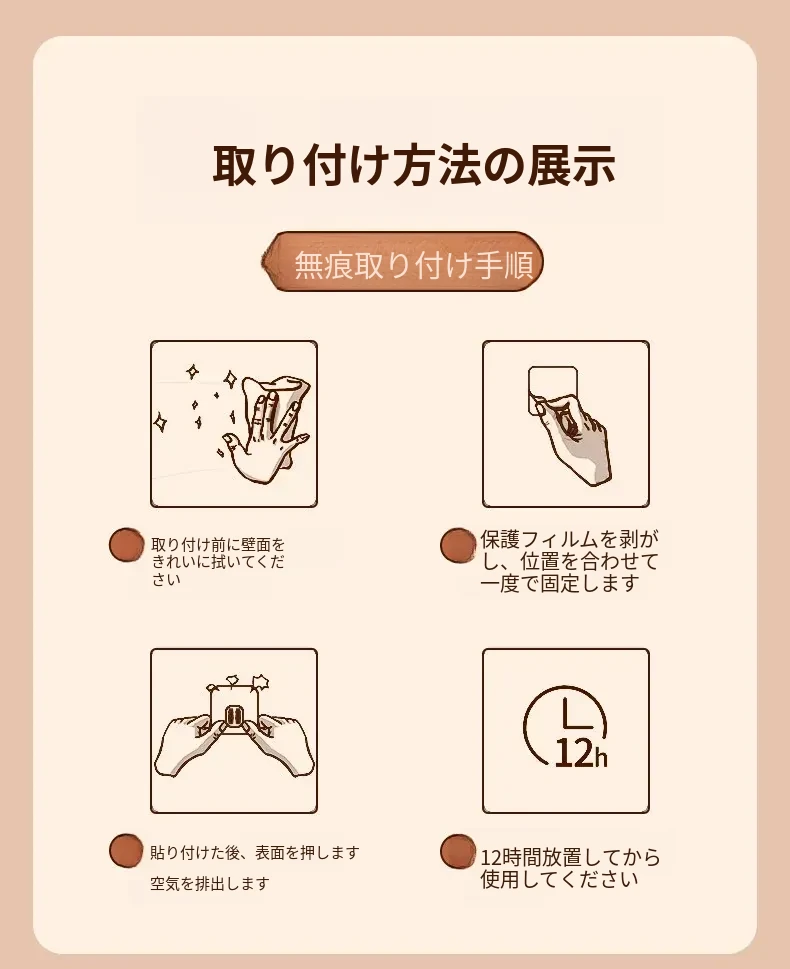 取り付け方法の展示

無痕取り付け手順

取り付け前に壁面をきれいに拭いてください

保護フィルムを剥がし、位置を合わせて一度で固定します

12h

貼り付けた後、表面を押します
空気を排出します

12時間放置してから使用してください