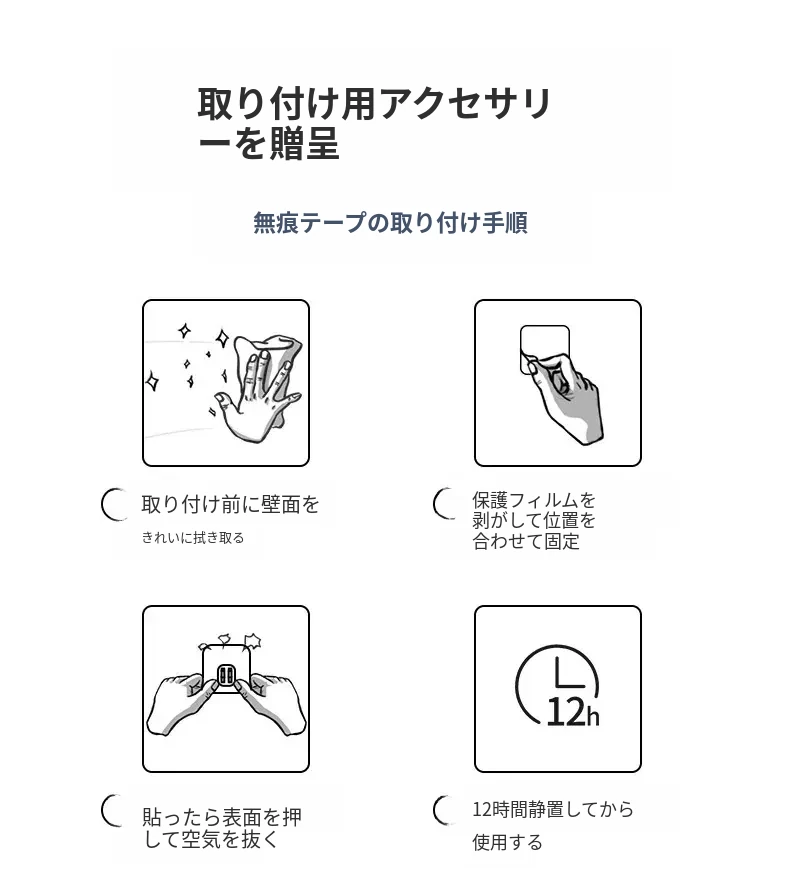 取り付け用アクセサリーを贈呈

無痕テープの取り付け手順

取り付け前に壁面を

きれいに拭き取る

保護フィルムを剥がして位置を合わせて固定

12h

貼ったら表面を押して空気を抜く

12時間静置してから

使用する