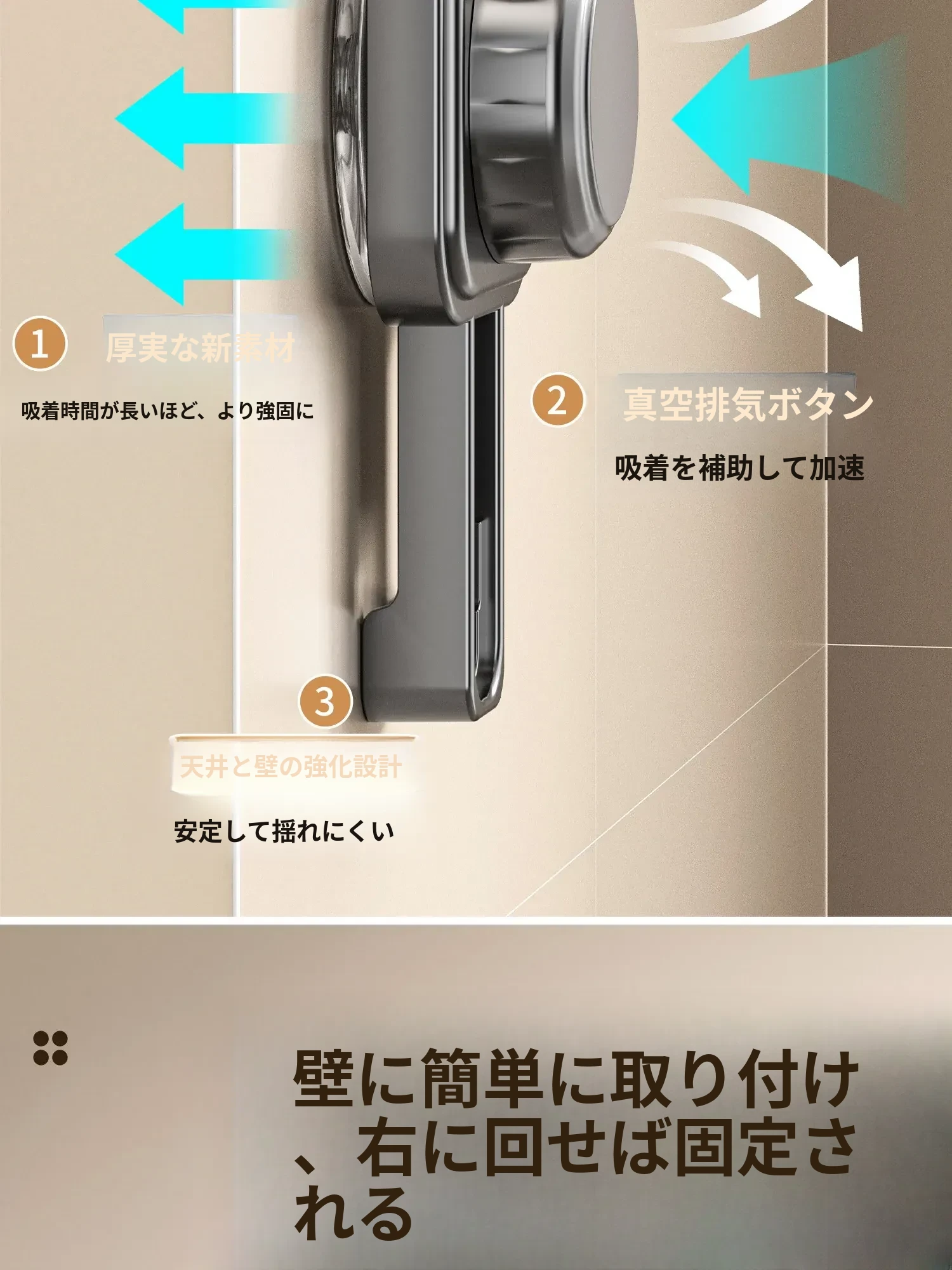 1 厚実な新素材

吸着時間が長いほど、より強固に

2 真空排気ボタン

吸着を補助して加速

3

天井と壁の強化設計

安定して揺れにくい

壁に簡単に取り付け、右に回せば固定される