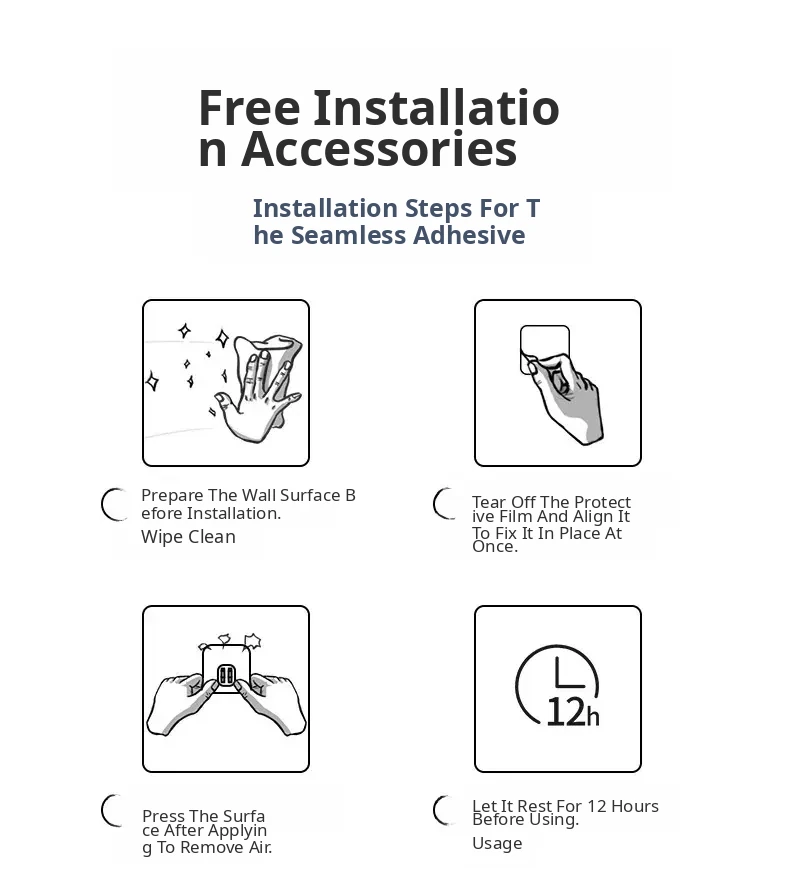 Free Installation Accessories

Installation Steps For The Seamless Adhesive

Prepare The Wall Surface Before Installation.
Wipe Clean

Tear Off The Protective Film And Align It To Fix It In Place At Once.

Press The Surface After Applying To Remove Air.

12h

Let It Rest For 12 Hours Before Using.
Usage