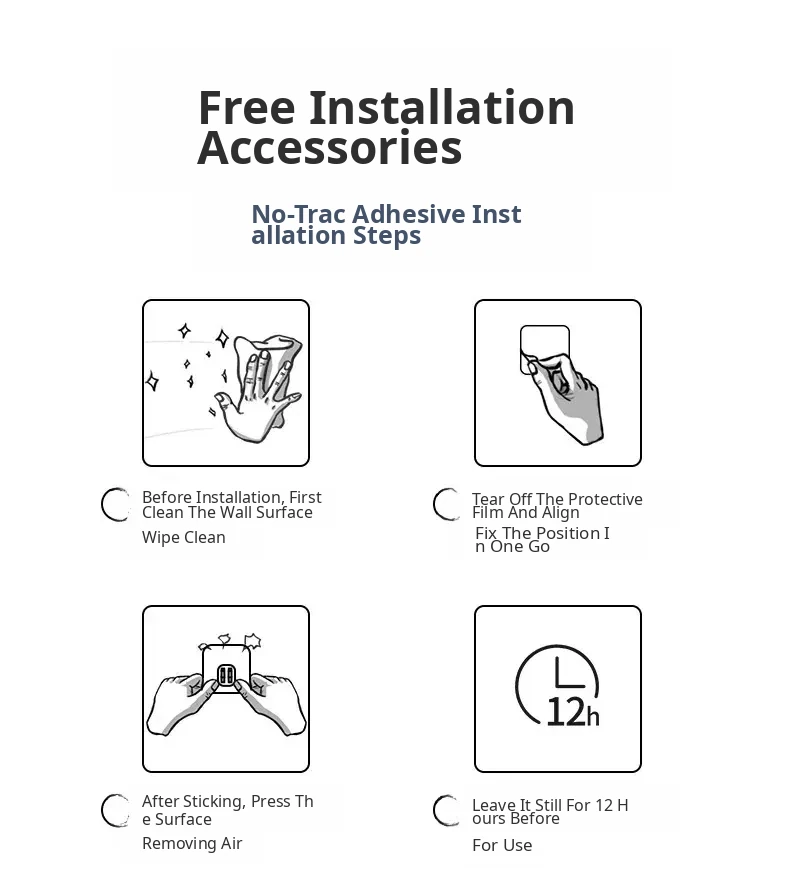 Free Installation Accessories

No-Trac Adhesive Inst allation Steps

Before Installation, First Clean The Wall Surface

Wipe Clean

Tear Off The Protective Film And Align

Fix The Position I n One Go

After Sticking, Press Th e Surface

Removing Air

12h

Leave It Still For 12 H ours Before

For Use